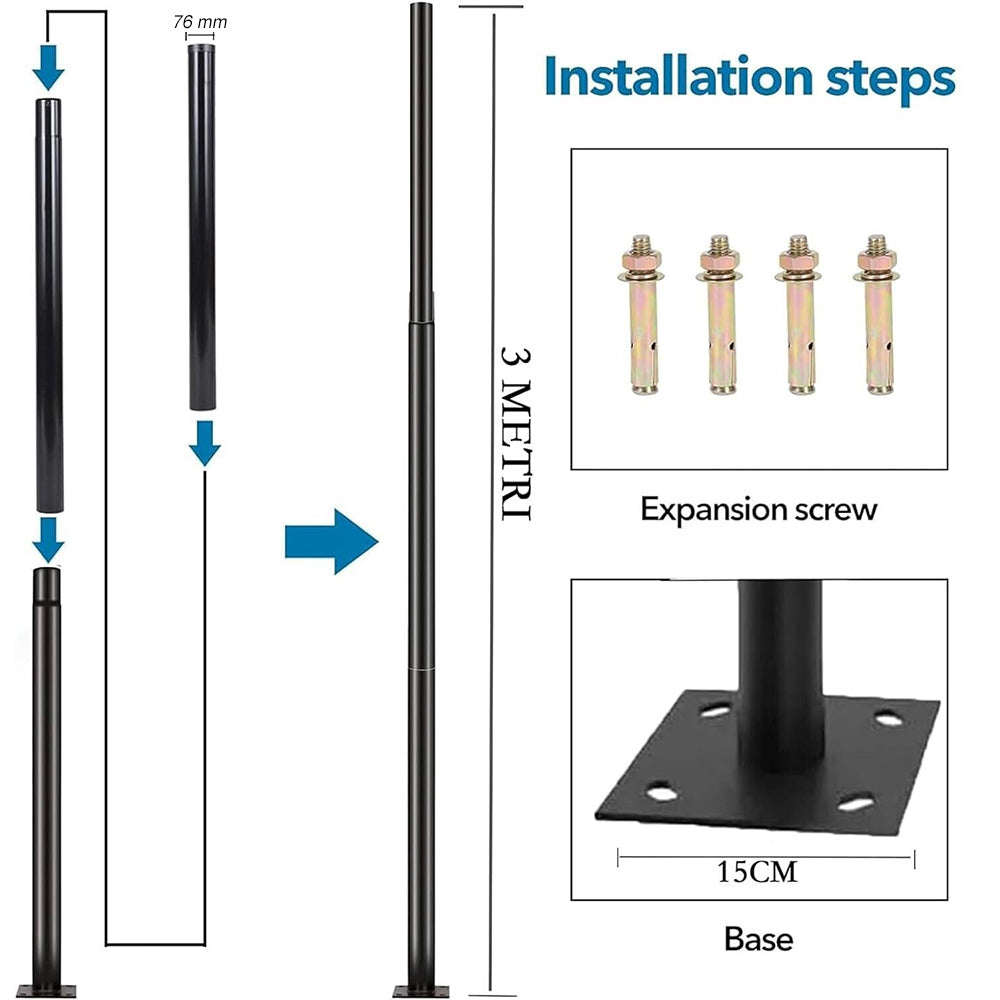 76 mm

3 METRI

Installation steps

Expansion screw

15CM

Base