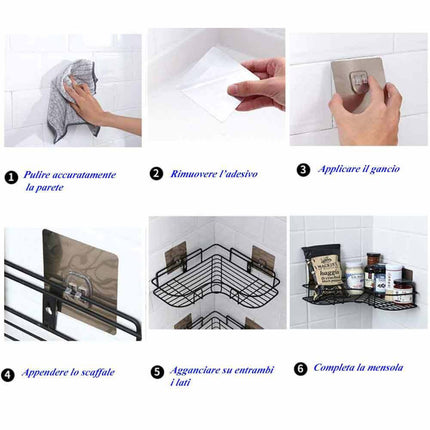 1 Pulire accuratamente la parete

2 Rimuovere l'adesivo

3 Applicare il gancio

4 Appendere lo scaffale

5 Agganciare su entrambi i lati

6 Completa la mensola