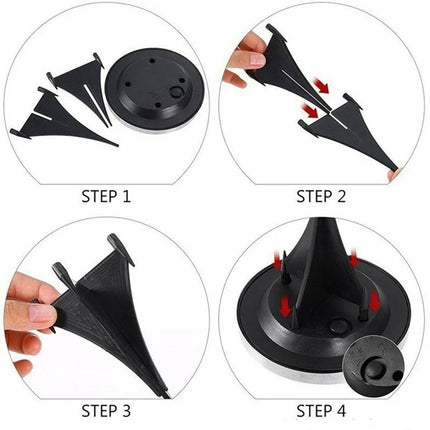 STEP 1

STEP 2

STEP 3

STEP 4