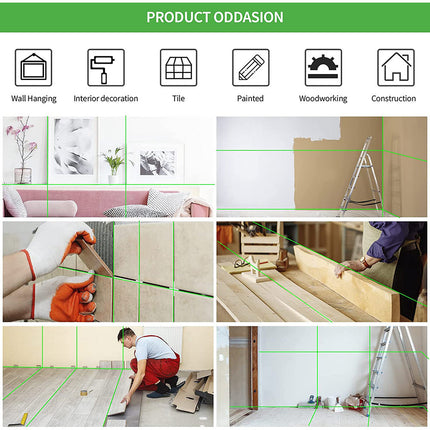 PRODUCT ODDASION

Wall Hanging

Interior decoration

Tile

Painted

Woodworking

Construction