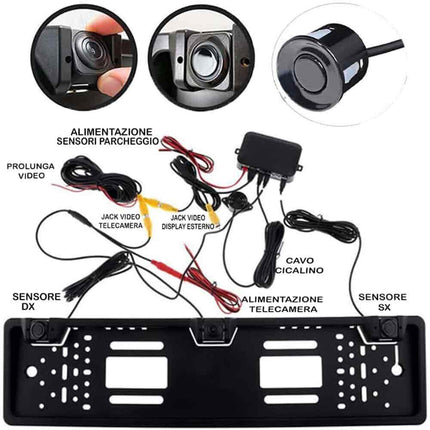 ALIMENTAZIONE
SENSORI PARCHEGGIO

PROLUNGA
VIDEO

JACK VIDEO
TELECAMERA

JACK VIDEO
DISPLAY ESTERNO

CAVO
CICALINO

SENSORE
DX

ALIMENTAZIONE
TELECAMERA

SENSORE
SX