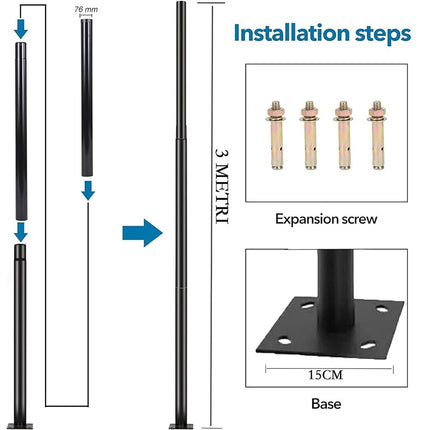 76 mm

3 METRI

Installation steps

Expansion screw

15CM

Base