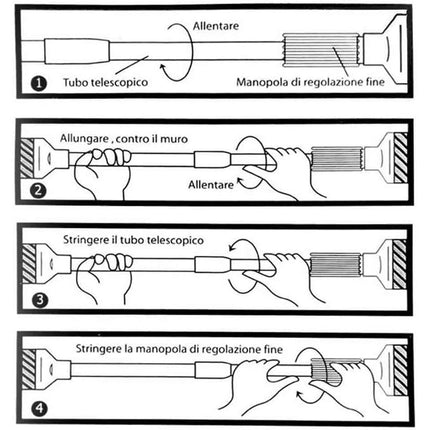 Allentare

1 Tubo telescopico

Manopola di regolazione fine

Allungare , contro il muro

Allentare

2

Stringere il tubo telescopico

3

Stringere la manopola di regolazione fine

4