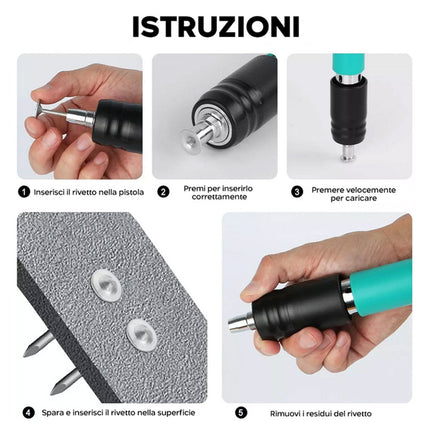 ISTRUZIONI

1 Inserisci il rivetto nella pistola

2 Premi per inserirlo correttamente

3 Premere velocemente per caricare

4 Spara e inserisci il rivetto nella superficie

5 Rimuovi i residui del rivetto