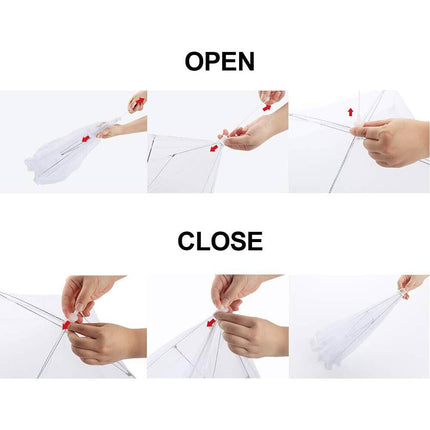 OPEN

CLOSE